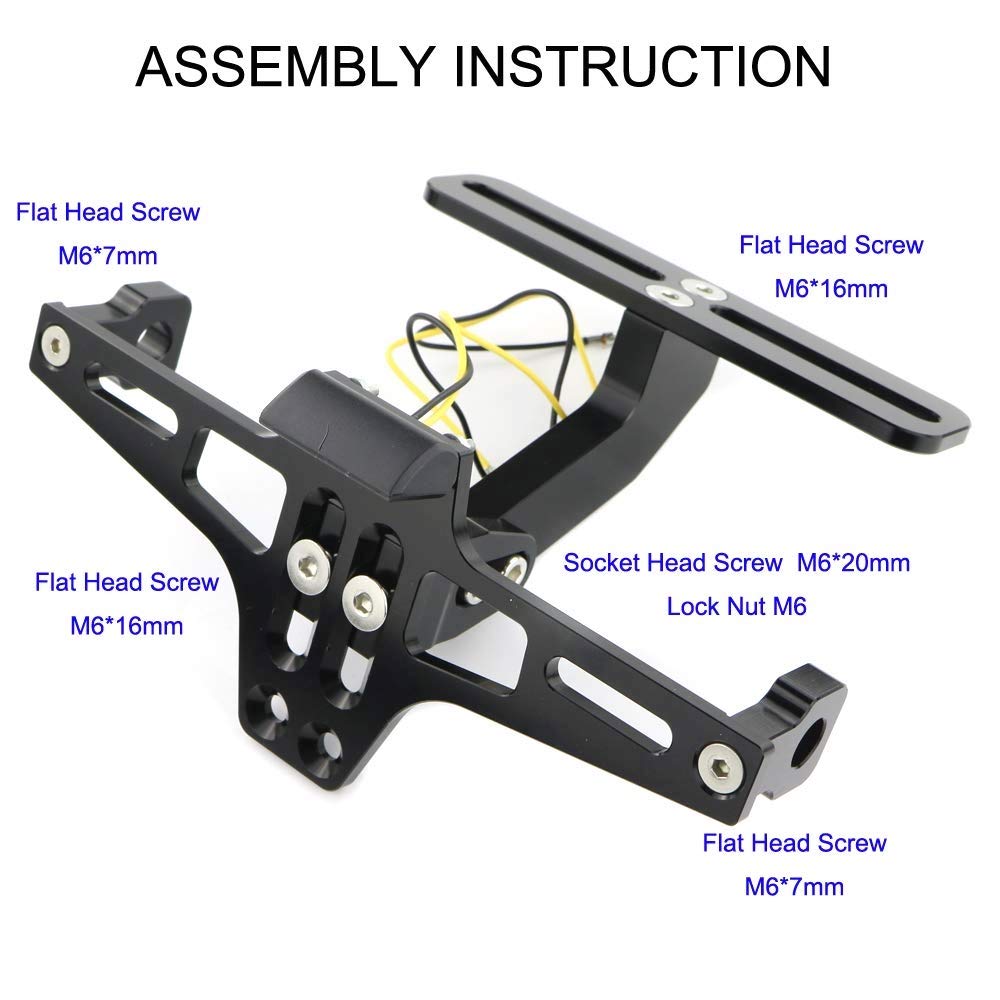 ASSEMBLY INSTRUCTION

Flat Head Screw
M6*7mm

Flat Head Screw
M6*16mm

Flat Head Screw
M6*16mm

Socket Head Screw M6*20mm
Lock Nut M6

Flat Head Screw
M6*7mm