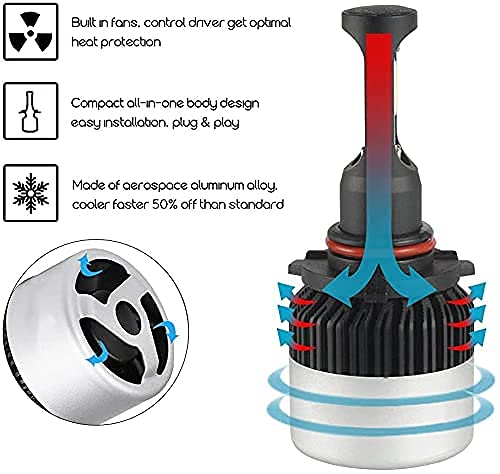 Built in fans, control driver get optimal heat protection

Compact all-in-one body design easy installation, plug & play

Made of aerospace aluminum alloy, cooler faster 50% off than standard