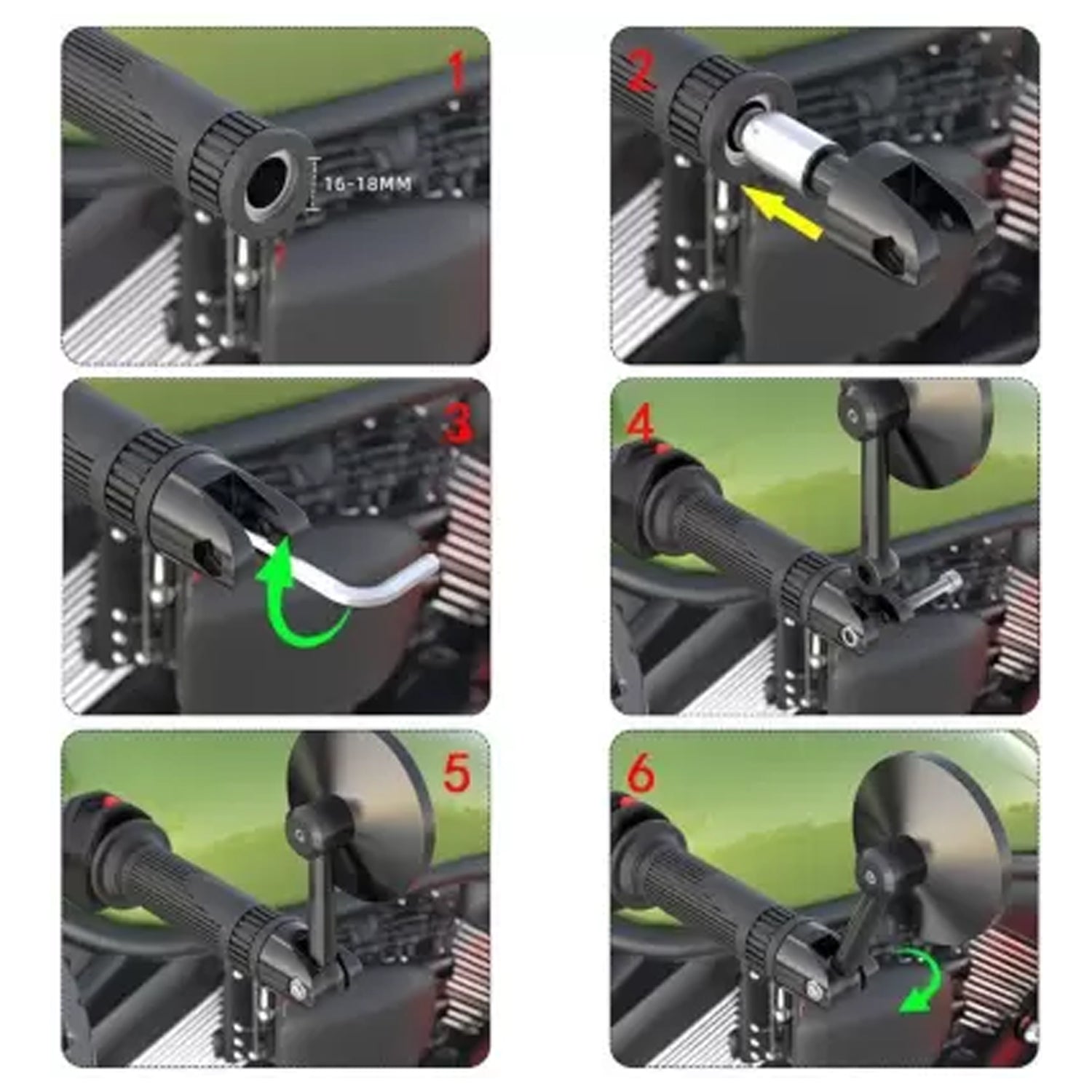 1

16-18MM

2

3

4

5

6